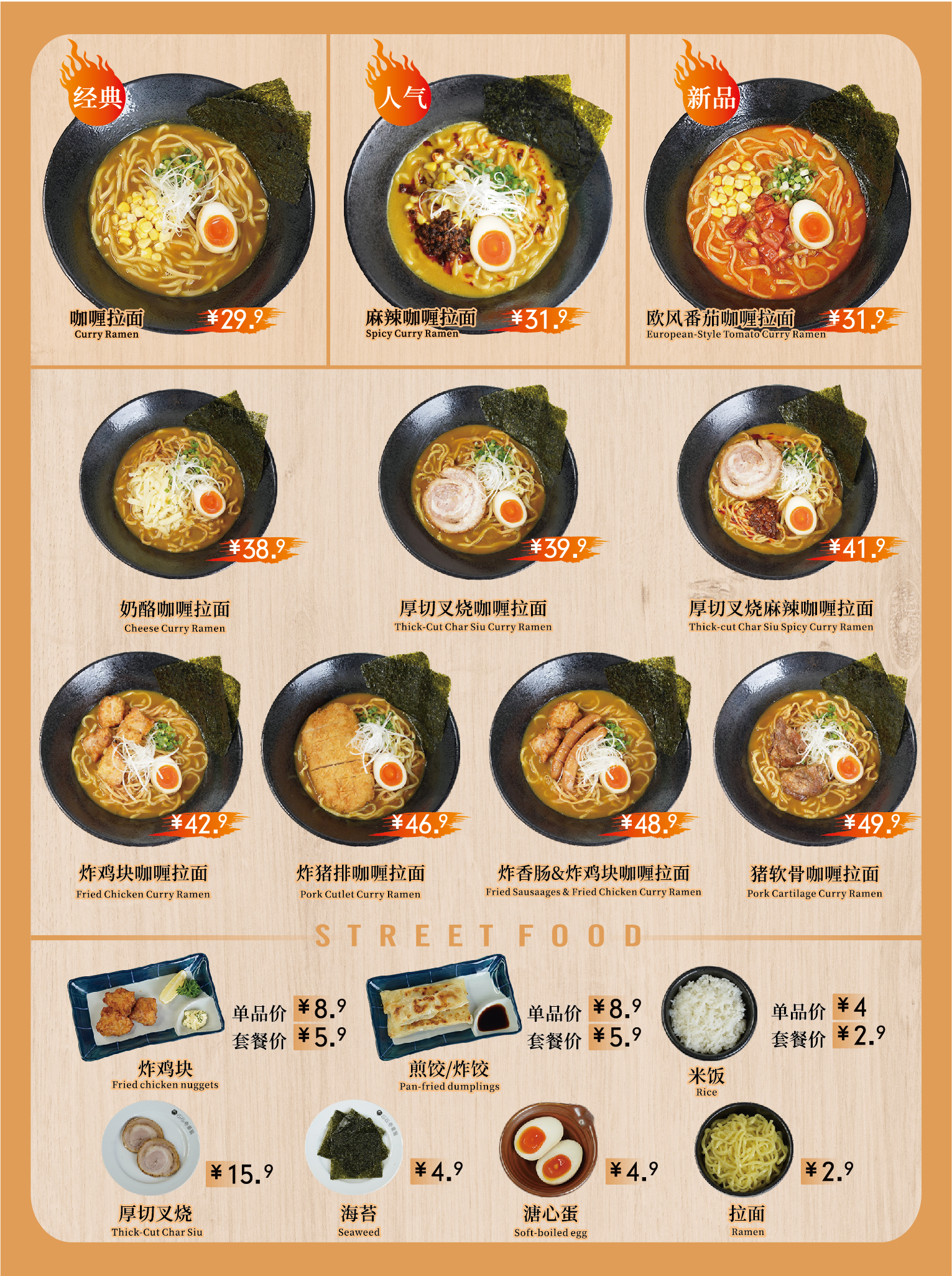 经典

咖喱拉面
Curry Ramen
¥29.9

人气

麻辣咖喱拉面
Spicy Curry Ramen
¥31.9

新品

欧风番茄咖喱拉面
European-Style Tomato Curry Ramen
¥31.9

¥38.9
奶酪咖喱拉面
Cheese Curry Ramen

¥39.9
厚切叉烧咖喱拉面
Thick-Cut Char Siu Curry Ramen

¥41.9
厚切叉烧麻辣咖喱拉面
Thick-cut Char Siu Spicy Curry Ramen

¥42.9
炸鸡块咖喱拉面
Fried Chicken Curry Ramen

¥46.9
炸猪排咖喱拉面
Pork Cutlet Curry Ramen

¥48.9
炸香肠&炸鸡块咖喱拉面
Fried Sausaages & Fried Chicken Curry Ramen

¥49.9
猪软骨咖喱拉面
Pork Cartilage Curry Ramen

STREET FOOD

单品价 ¥8.9
套餐价 ¥5.9
炸鸡块
Fried chicken nuggets

单品价 ¥8.9
套餐价 ¥5.9
煎饺/炸饺
Pan-fried dumplings

单品价 ¥4
套餐价 ¥2.9
米饭
Rice

¥15.9
厚切叉烧
Thick-Cut Char Siu

¥4.9
海苔
Seaweed

¥4.9
溏心蛋
Soft-boiled egg

¥2.9
拉面
Ramen